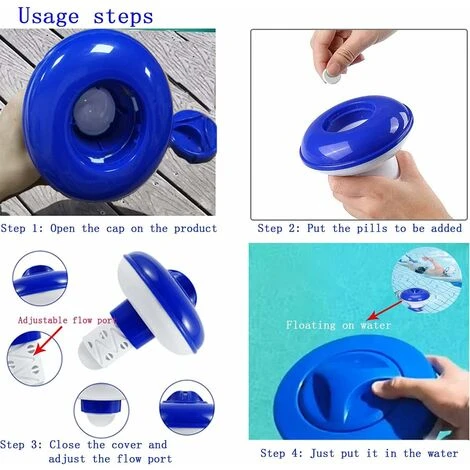 Usage steps

Step 1: Open the cap on the product

Step 2: Put the pills to be added

Adjustable flow port

Step 3: Close the cover and adjust the flow port

Floating on water

Step 4: Just put it in the water