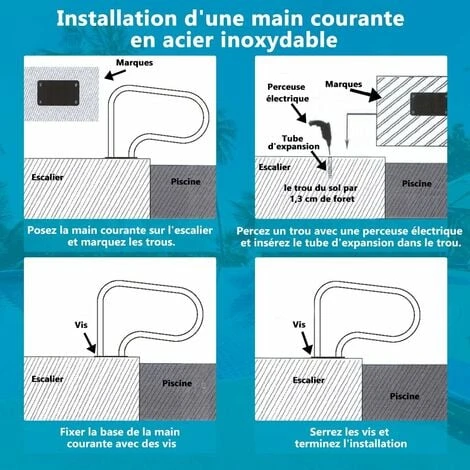 Installation d'une main courante en acier inoxydable

Marques

Escalier

Piscine

Posez la main courante sur l'escalier et marquez les trous.

Perceuse électrique

Marques

Tube d'expansion

Escalier

le trou du sol par 1,3 cm de foret

Piscine

Percez un trou avec une perceuse électrique et insérez le tube d'expansion dans le trou.

Vis

Escalier

Piscine

Fixer la base de la main courante avec des vis

Vis

Escalier

Piscine

Serrez les vis et terminez l'installation